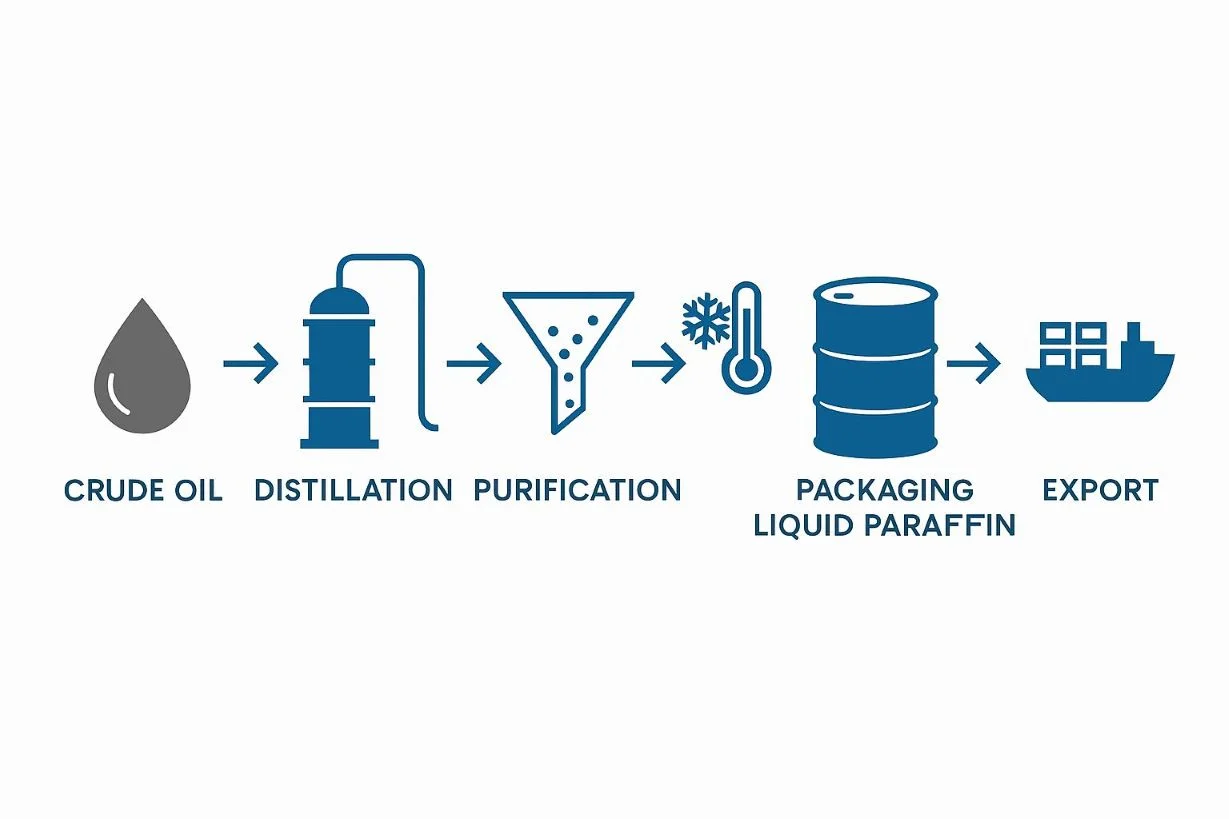 CRUDE OIL

DISTILLATION

PURIFICATION

PACKAGING
LIQUID PARAFFIN

EXPORT